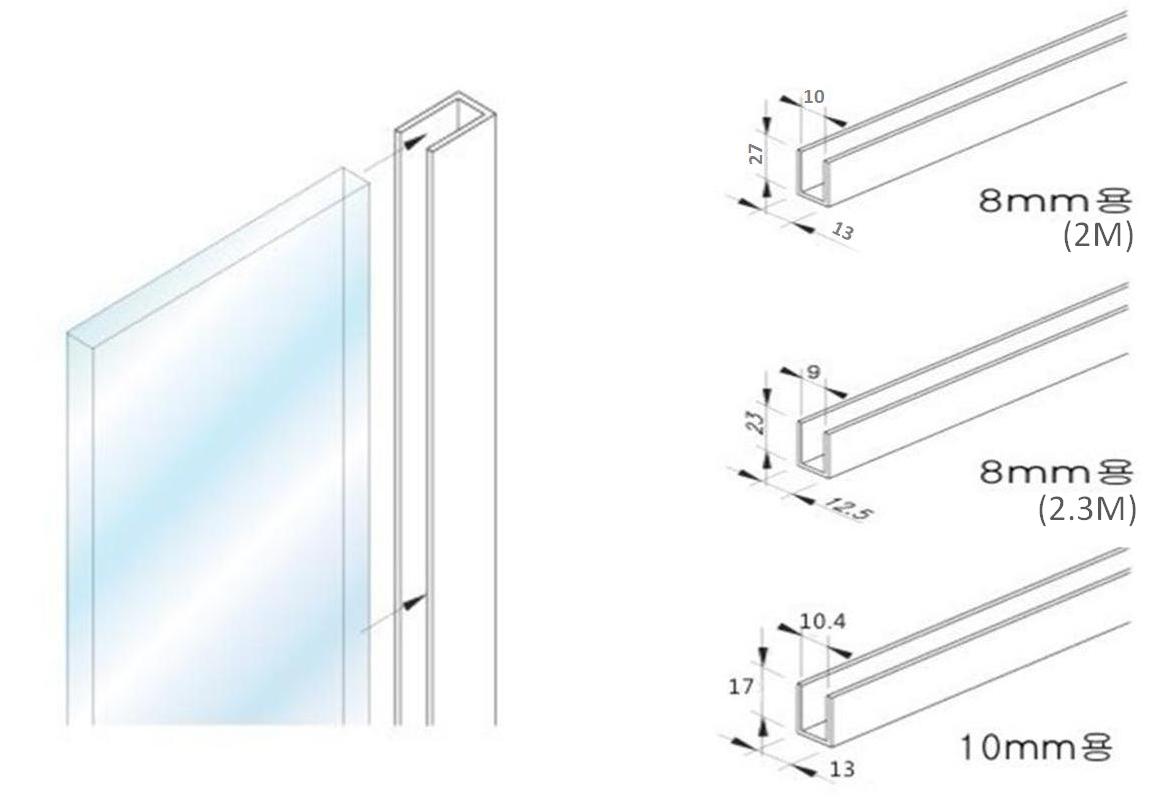 10
27
13
8mm용
(2M)

9
23
12.5
8mm용
(2.3M)

10.4
17
13
10mm용